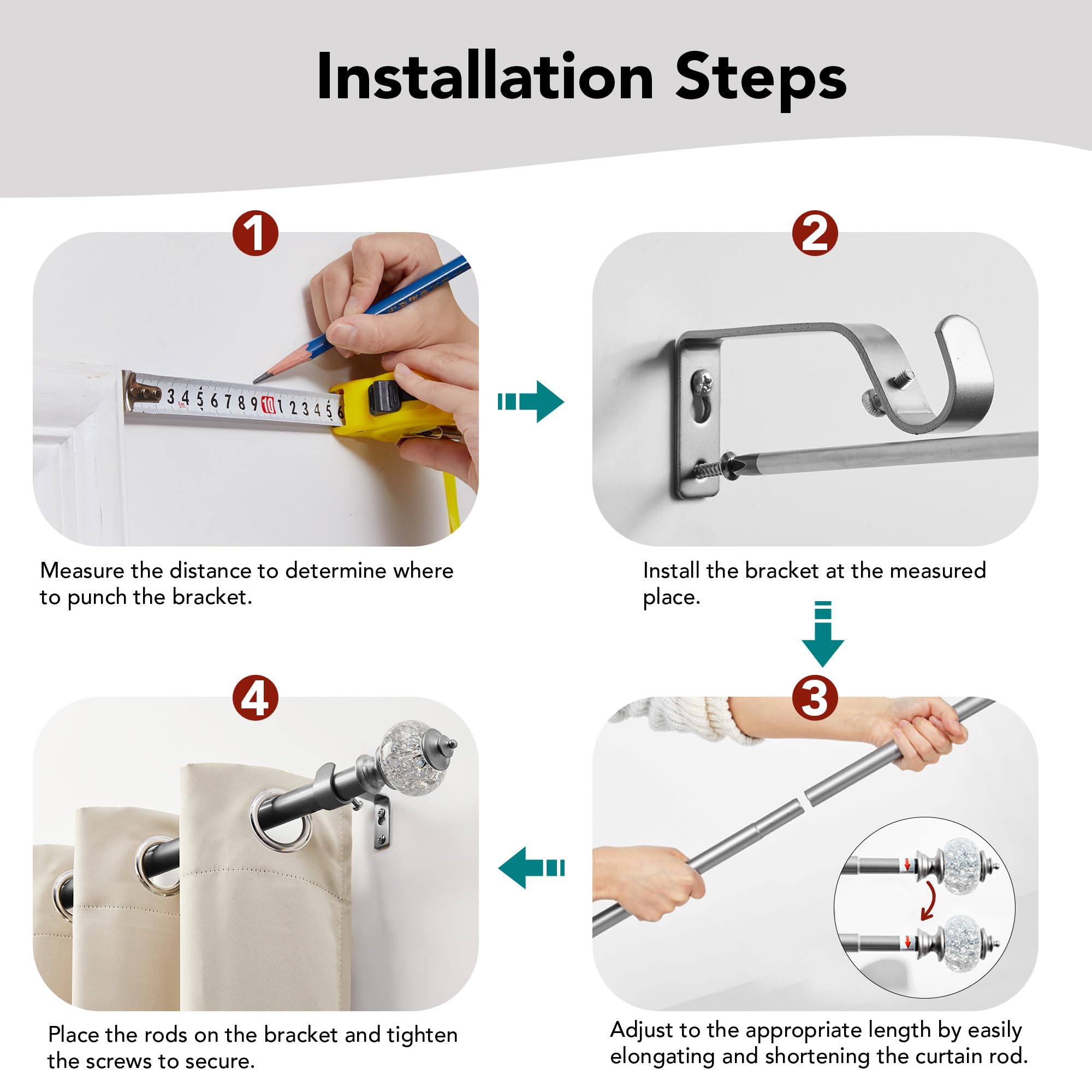 Installation Steps

1

3 4 5 6 7 8 9 10 1 2 3 4 5 6

Measure the distance to determine where to punch the bracket.

2

Install the bracket at the measured place.

3

Adjust to the appropriate length by easily elongating and shortening the curtain rod.

4

Place the rods on the bracket and tighten the screws to secure.