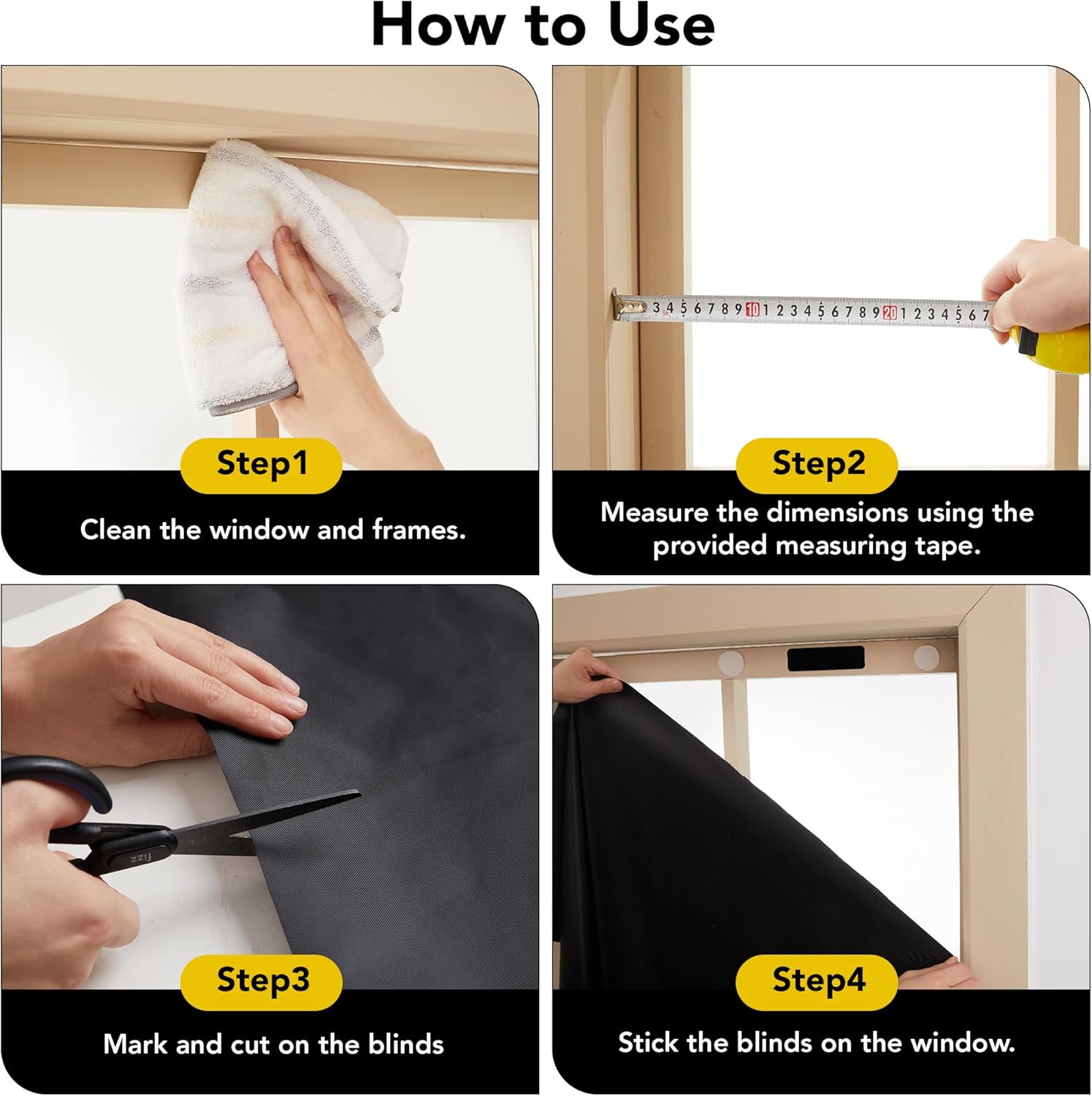 How to Use

3 4 5 6 7 8 9 10 1 2 3 4 5 6 7 8 9 20 1 2 3 4 5 6 7

Step1

Clean the window and frames.

Step2

Measure the dimensions using the provided measuring tape.

fizz

Step3

Mark and cut on the blinds

Step4

Stick the blinds on the window.